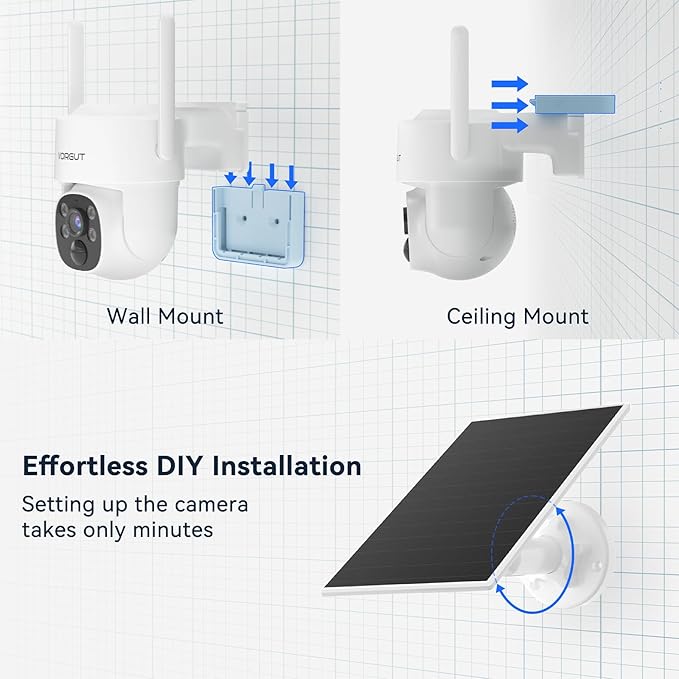 VORGUT

Wall Mount

Ceiling Mount

Effortless DIY Installation

Setting up the camera takes only minutes