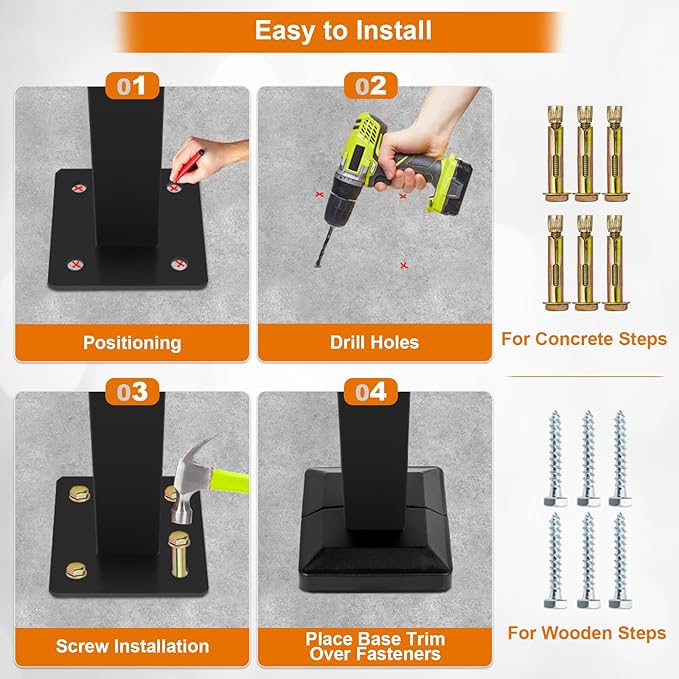 Easy to Install

01

Positioning

02

Drill Holes

For Concrete Steps

03

Screw Installation

04

Place Base Trim Over Fasteners

For Wooden Steps