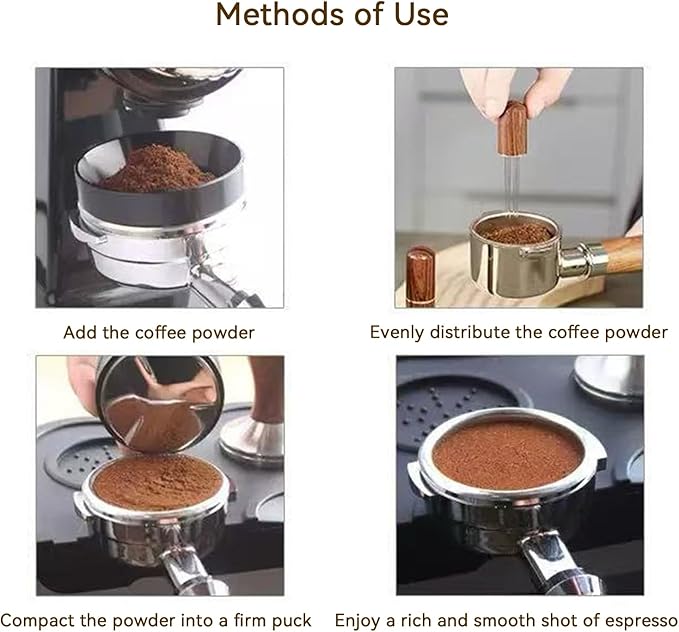 Methods of Use

Add the coffee powder

Evenly distribute the coffee powder

Compact the powder into a firm puck

Enjoy a rich and smooth shot of espresso