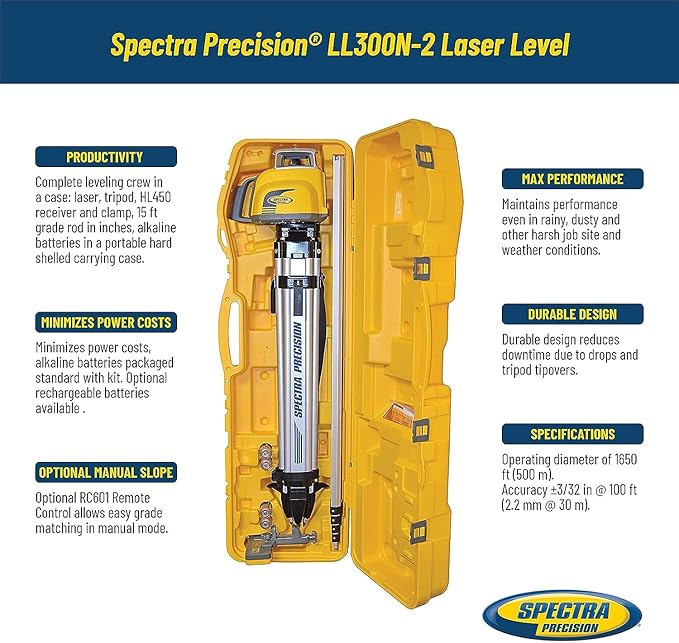 Spectra Precision® LL300N-2 Laser Level

PRODUCTIVITY

Complete leveling crew in a case: laser, tripod, HL450 receiver and clamp, 15 ft grade rod in inches, alkaline batteries in a portable hard shelled carrying case.

MINIMIZES POWER COSTS

Minimizes power costs, alkaline batteries packaged standard with kit. Optional rechargeable batteries available .

OPTIONAL MANUAL SLOPE

Optional RC601 Remote Control allows easy grade matching in manual mode.

SPECTRA

SPECTRA PRECISION

MAX PERFORMANCE

Maintains performance even in rainy, dusty and other harsh job site and weather conditions.

DURABLE DESIGN

Durable design reduces downtime due to drops and tripod tipovers.

SPECIFICATIONS

Operating diameter of 1650 ft (500 m).
Accuracy ±3/32 in @ 100 ft (2.2 mm @ 30 m).

SPECTRA PRECISION