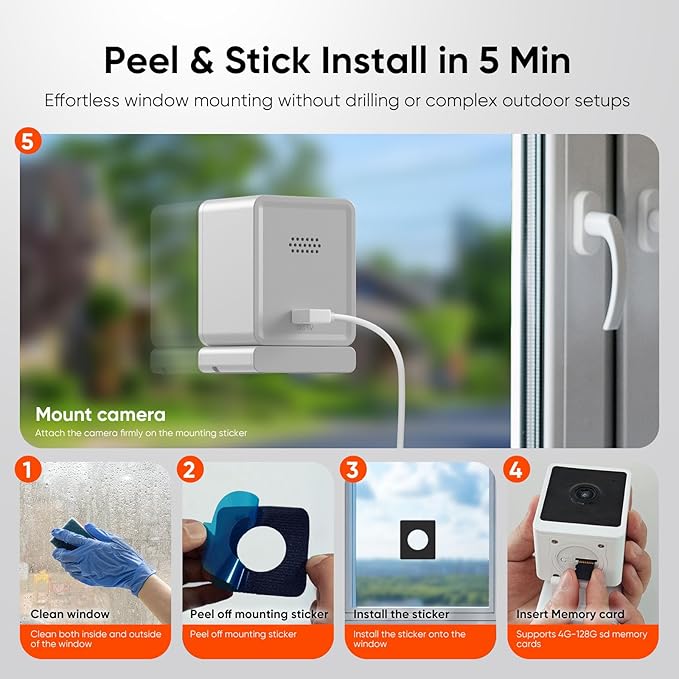 Peel & Stick Install in 5 Min

Effortless window mounting without drilling or complex outdoor setups

5

Mount camera

Attach the camera firmly on the mounting sticker

1

Clean window

Clean both inside and outside of the window

2

Peel off mounting sticker

Peel off mounting sticker

3

Install the sticker

Install the sticker onto the window

4

Insert Memory card

Supports 4G-128G sd memory cards