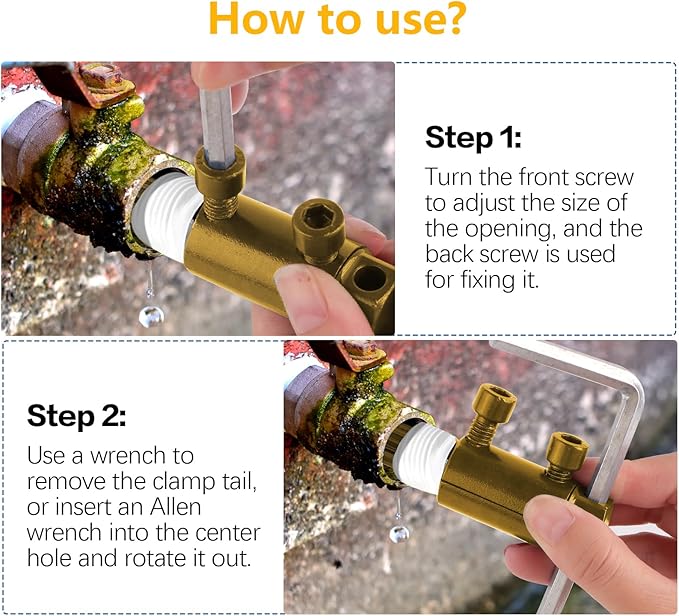 How to use?

Step 1:
Turn the front screw to adjust the size of the opening, and the back screw is used for fixing it.

Step 2:
Use a wrench to remove the clamp tail, or insert an Allen wrench into the center hole and rotate it out.