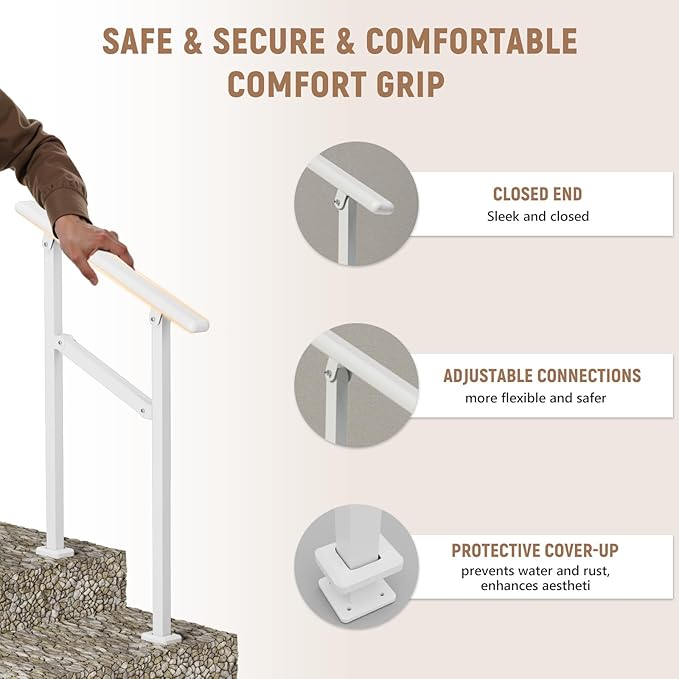 SAFE & SECURE & COMFORTABLE
COMFORT GRIP

CLOSED END
Sleek and closed

ADJUSTABLE CONNECTIONS
more flexible and safer

PROTECTIVE COVER-UP
prevents water and rust, enhances aestheti