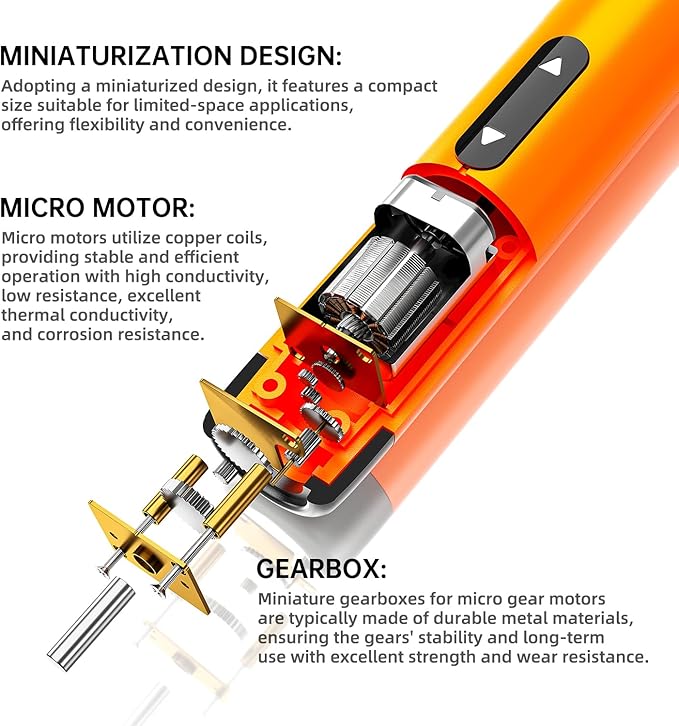 MINIATURIZATION DESIGN:
Adopting a miniaturized design, it features a compact size suitable for limited-space applications, offering flexibility and convenience.

MICRO MOTOR:
Micro motors utilize copper coils, providing stable and efficient operation with high conductivity, low resistance, excellent thermal conductivity, and corrosion resistance.

GEARBOX:
Miniature gearboxes for micro gear motors are typically made of durable metal materials, ensuring the gears' stability and long-term use with excellent strength and wear resistance.