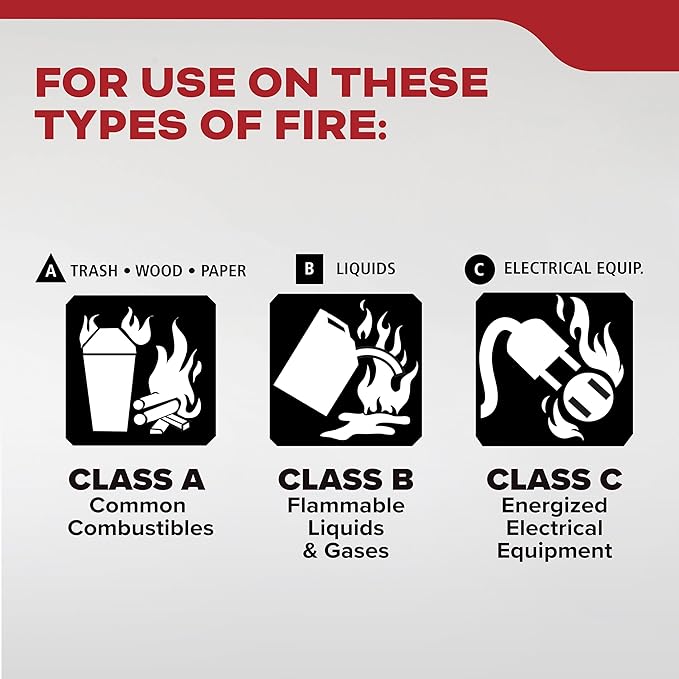 FOR USE ON THESE TYPES OF FIRE:

A TRASH • WOOD • PAPER

CLASS A
Common Combustibles

B LIQUIDS

CLASS B
Flammable Liquids & Gases

C ELECTRICAL EQUIP.

CLASS C
Energized Electrical Equipment