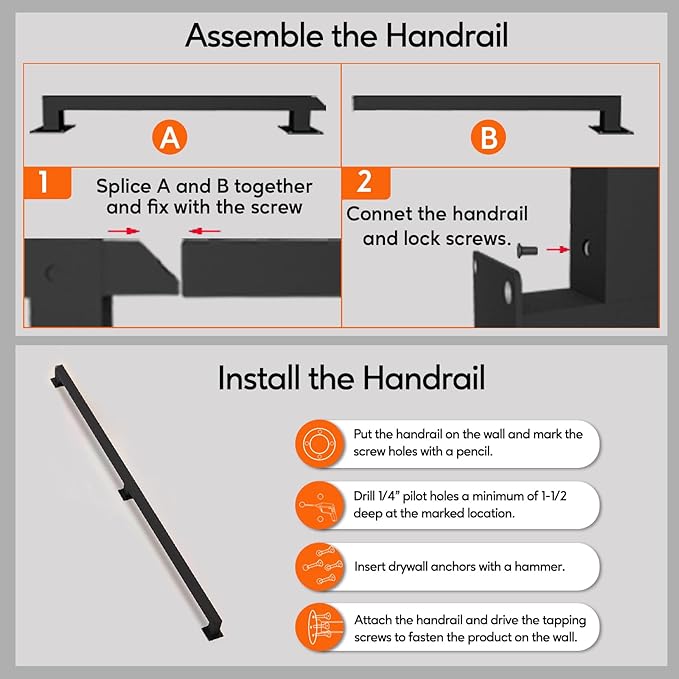 Assemble the Handrail

A

B

1

Splice A and B together and fix with the screw

2

Connet the handrail and lock screws.

Install the Handrail

Put the handrail on the wall and mark the screw holes with a pencil.

Drill 1/4" pilot holes a minimum of 1-1/2 deep at the marked location.

Insert drywall anchors with a hammer.

Attach the handrail and drive the tapping screws to fasten the product on the wall.