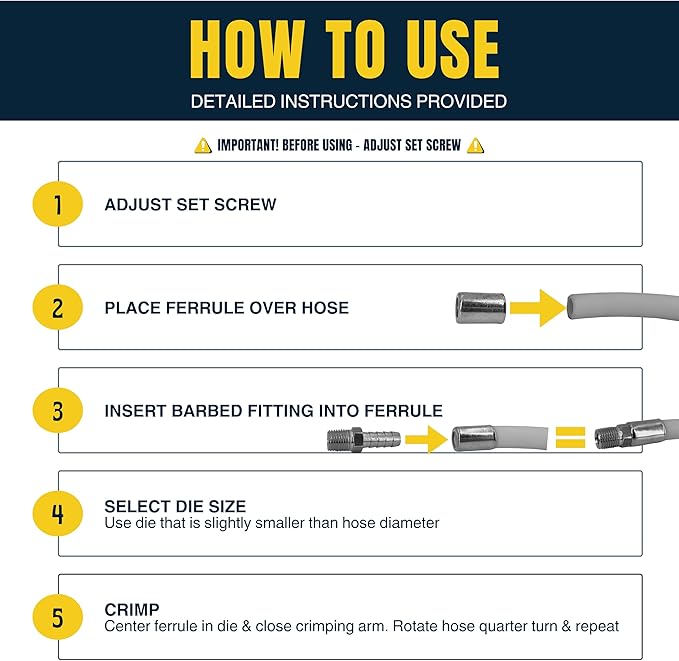 HOW TO USE

DETAILED INSTRUCTIONS PROVIDED

IMPORTANT! BEFORE USING - ADJUST SET SCREW

1

ADJUST SET SCREW

2

PLACE FERRULE OVER HOSE

3

INSERT BARBED FITTING INTO FERRULE

4

SELECT DIE SIZE
Use die that is slightly smaller than hose diameter

5

CRIMP
Center ferrule in die & close crimping arm. Rotate hose quarter turn & repeat