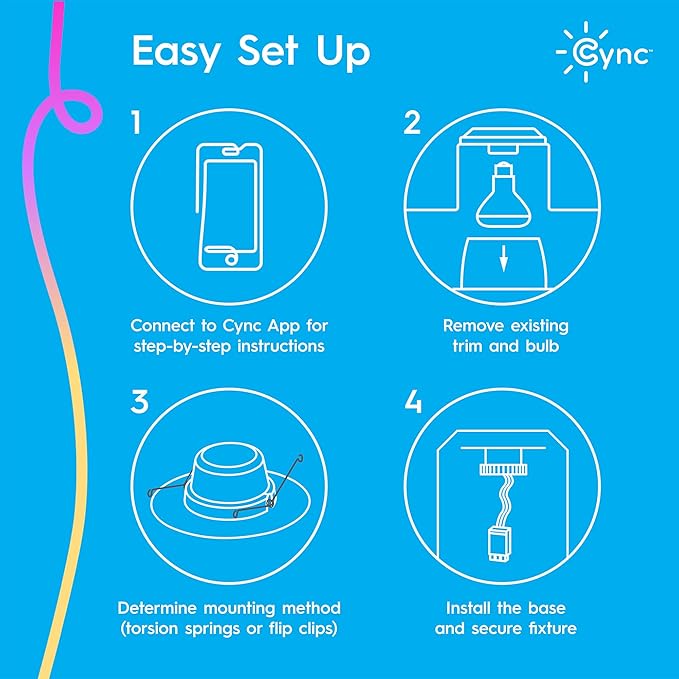 Easy Set Up

Cync™

1

Connect to Cync App for step-by-step instructions

2

Remove existing trim and bulb

3

Determine mounting method (torsion springs or flip clips)

4

Install the base and secure fixture