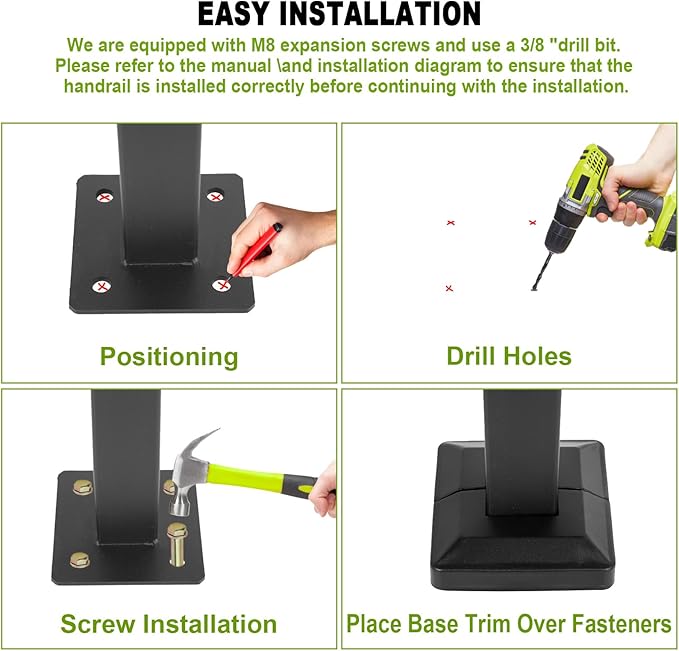 EASY INSTALLATION

We are equipped with M8 expansion screws and use a 3/8 "drill bit. Please refer to the manual \and installation diagram to ensure that the handrail is installed correctly before continuing with the installation.

Positioning

Drill Holes

Screw Installation

Place Base Trim Over Fasteners