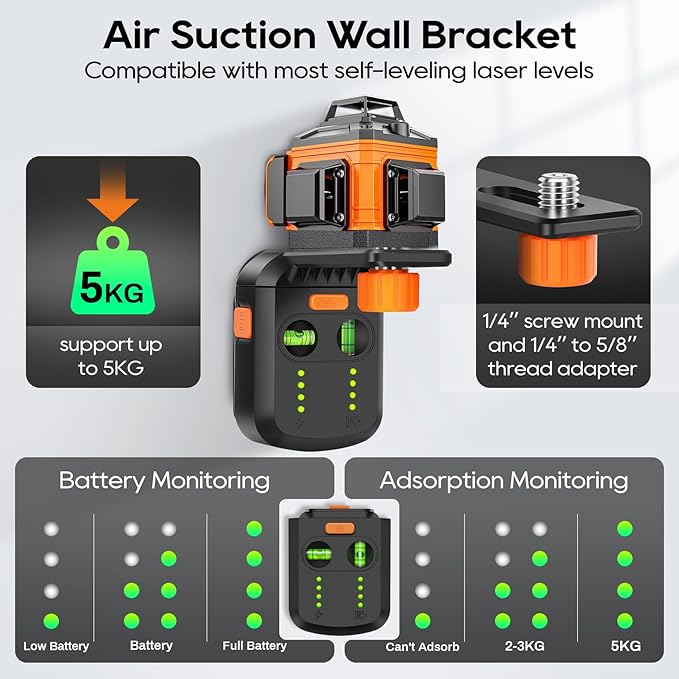 Air Suction Wall Bracket
Compatible with most self-leveling laser levels

5KG
support up to 5KG

1/4" screw mount and 1/4" to 5/8" thread adapter

Battery Monitoring

Low Battery
Battery
Full Battery

Adsorption Monitoring

Can't Adsorb
2-3KG
5KG