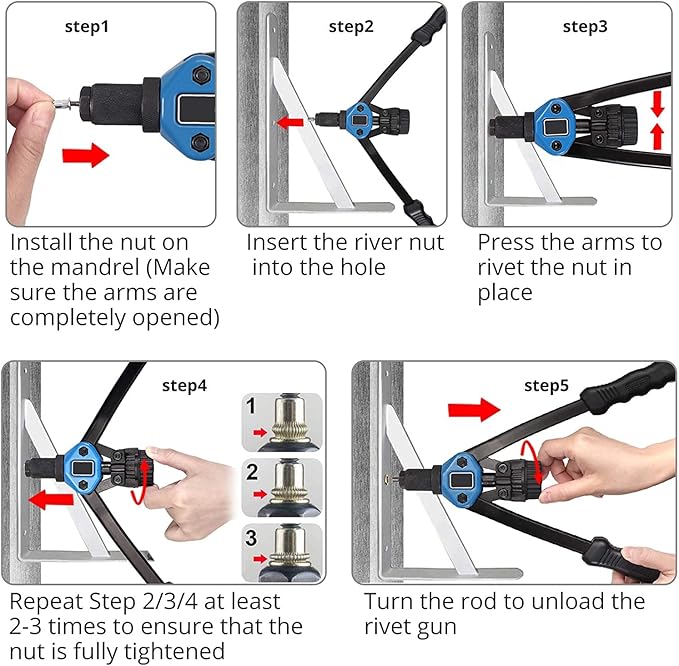 step1

Install the nut on the mandrel (Make sure the arms are completely opened)

step2

Insert the river nut into the hole

step3

Press the arms to rivet the nut in place

step4

1

2

3

Repeat Step 2/3/4 at least 2-3 times to ensure that the nut is fully tightened

step5

Turn the rod to unload the rivet gun