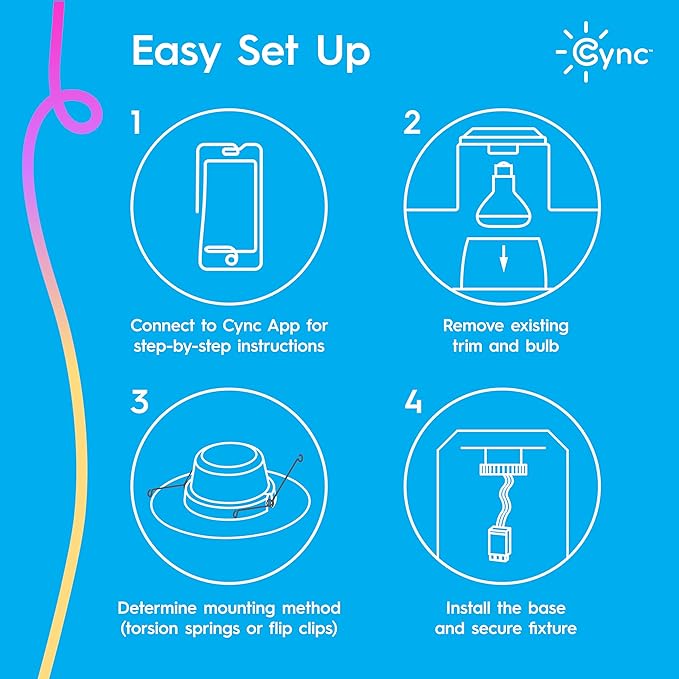 Easy Set Up

Cync™

1

Connect to Cync App for step-by-step instructions

2

Remove existing trim and bulb

3

Determine mounting method (torsion springs or flip clips)

4

Install the base and secure fixture