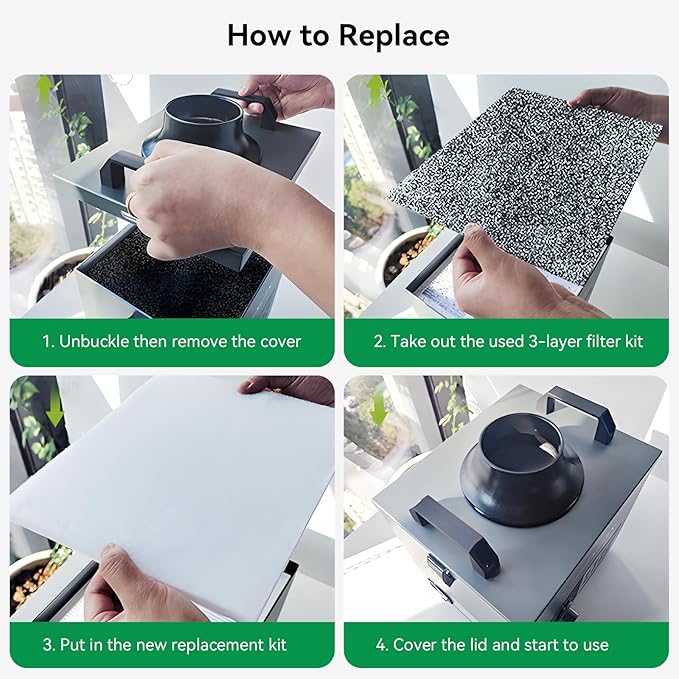 How to Replace

1. Unbuckle then remove the cover

2. Take out the used 3-layer filter kit

3. Put in the new replacement kit

4. Cover the lid and start to use