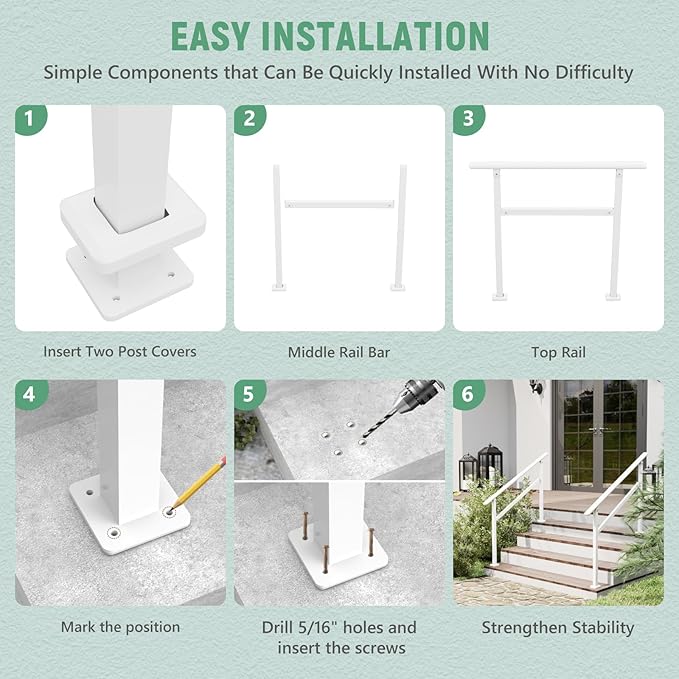 EASY INSTALLATION

Simple Components that Can Be Quickly Installed With No Difficulty

1

Insert Two Post Covers

2

Middle Rail Bar

3

Top Rail

4

Mark the position

5

Drill 5/16" holes and insert the screws

6

Strengthen Stability