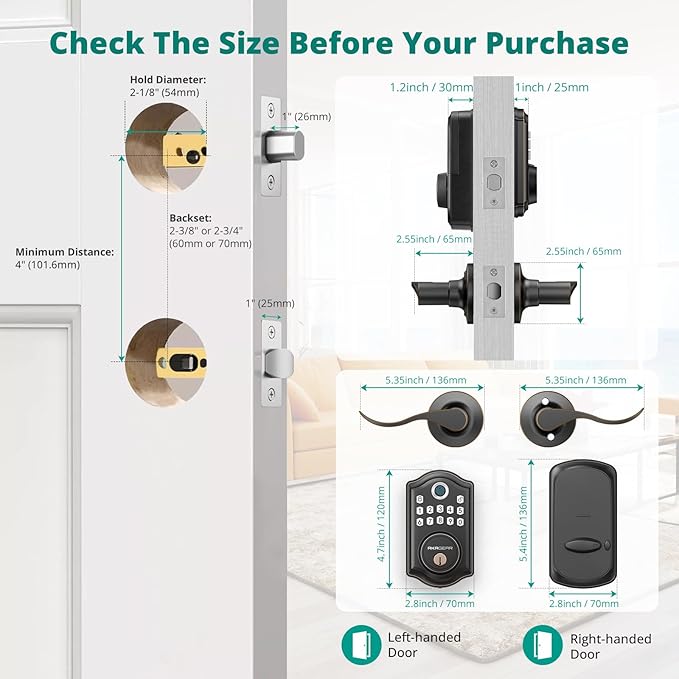 Check The Size Before Your Purchase

Hold Diameter:
2-1/8" (54mm)

1" (26mm)

Backset:
2-3/8" or 2-3/4"
(60mm or 70mm)

Minimum Distance:
4" (101.6mm)

1" (25mm)

1.2inch / 30mm

1inch / 25mm

2.55inch / 65mm

2.55inch / 65mm

5.35inch / 136mm

5.35inch / 136mm

4.7inch / 120mm

5.4inch / 136mm

AKAGEAR

2.8inch / 70mm

2.8inch / 70mm

Left-handed Door

Right-handed Door