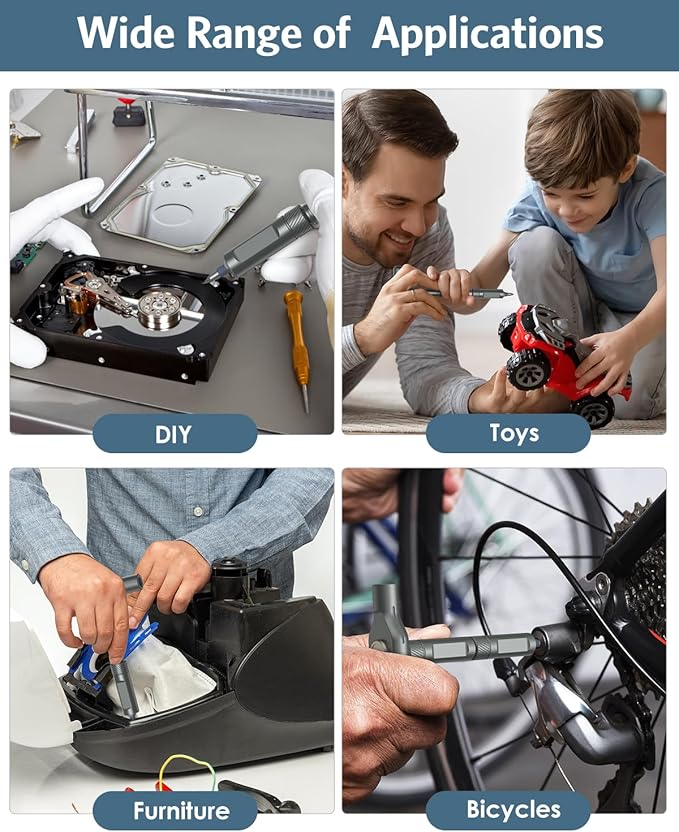 Wide Range of Applications

DIY

Toys

Furniture

Bicycles