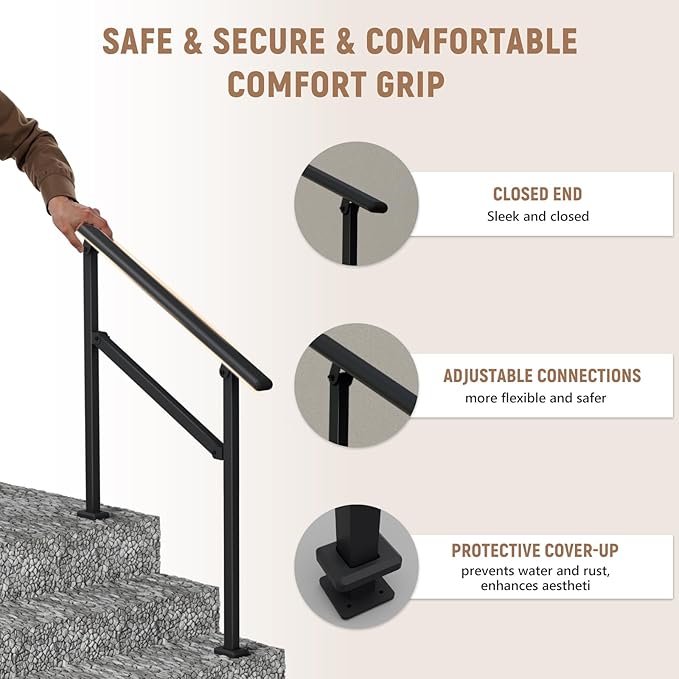 SAFE & SECURE & COMFORTABLE
COMFORT GRIP

CLOSED END
Sleek and closed

ADJUSTABLE CONNECTIONS
more flexible and safer

PROTECTIVE COVER-UP
prevents water and rust, enhances aestheti