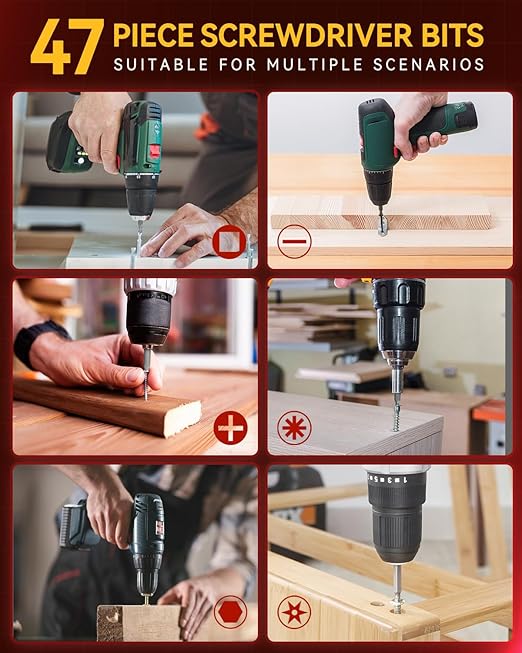 47 PIECE SCREWDRIVER BITS
SUITABLE FOR MULTIPLE SCENARIOS