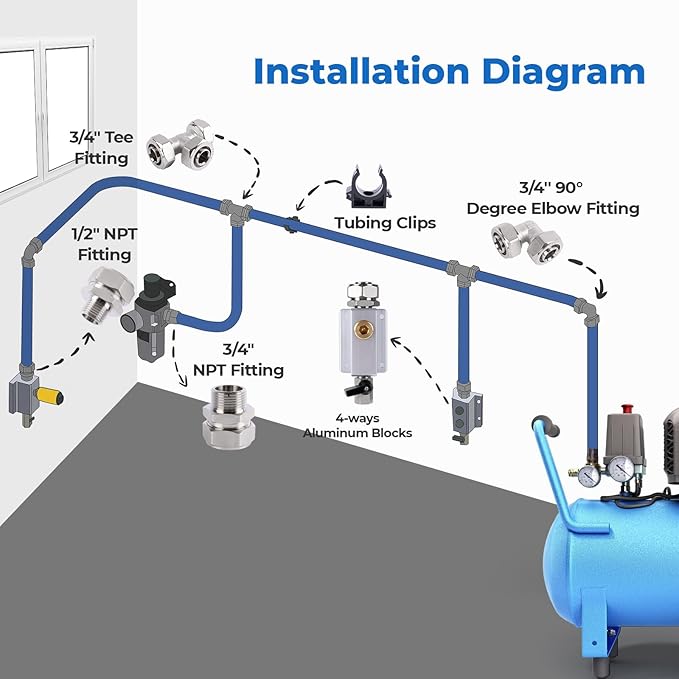 Installation Diagram

3/4" Tee Fitting

Tubing Clips

3/4'' 90° Degree Elbow Fitting

1/2" NPT Fitting

3/4" NPT Fitting

4-ways Aluminum Blocks