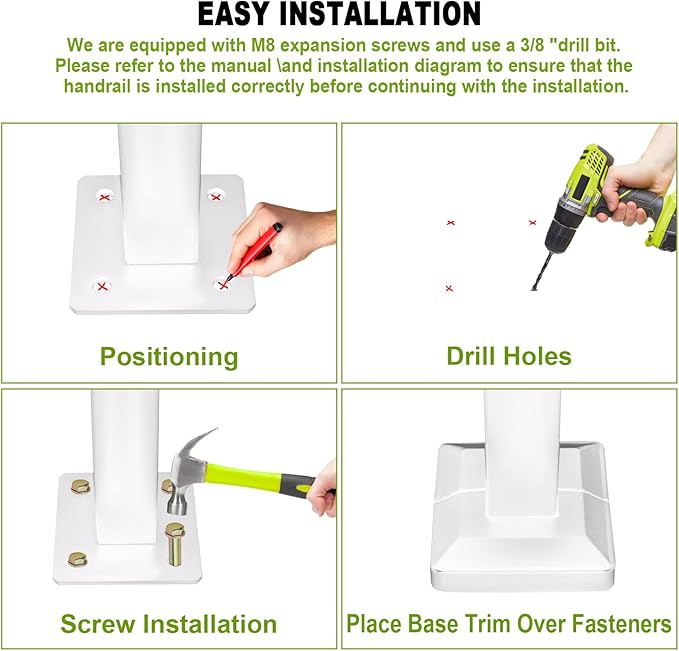 EASY INSTALLATION

We are equipped with M8 expansion screws and use a 3/8 "drill bit. Please refer to the manual \and installation diagram to ensure that the handrail is installed correctly before continuing with the installation.

Positioning

Drill Holes

Screw Installation

Place Base Trim Over Fasteners