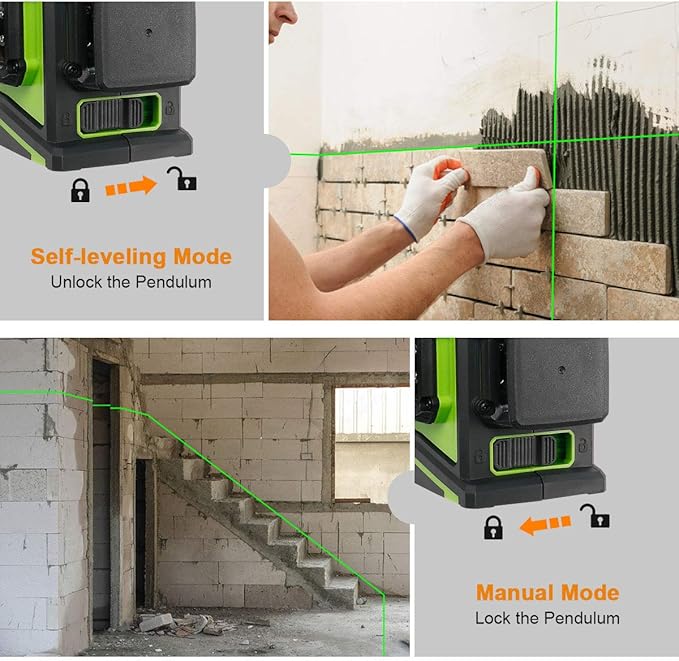 Self-leveling Mode
Unlock the Pendulum

Manual Mode
Lock the Pendulum