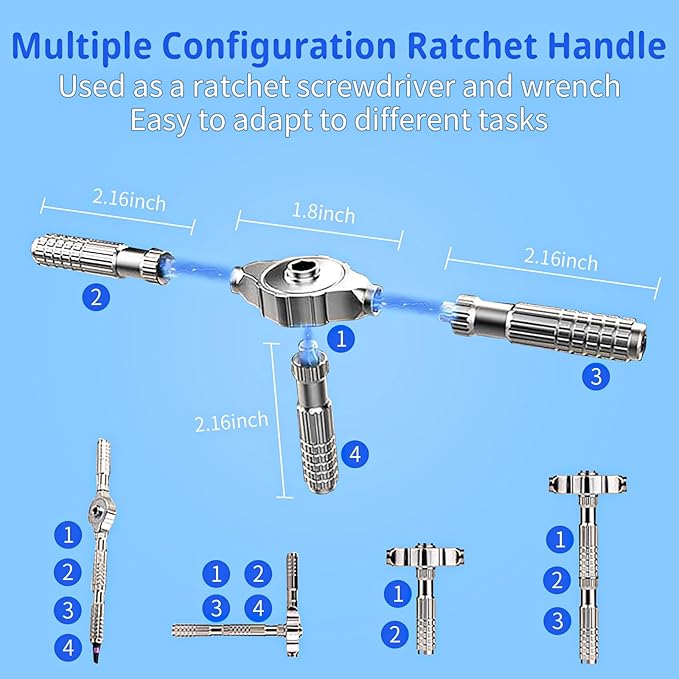 Multiple Configuration Ratchet Handle
Used as a ratchet screwdriver and wrench
Easy to adapt to different tasks

2.16inch
1.8inch
2.16inch
2
1
3
2.16inch
4

1
2
3
4

1 2
3 4

1
2

1
2
3