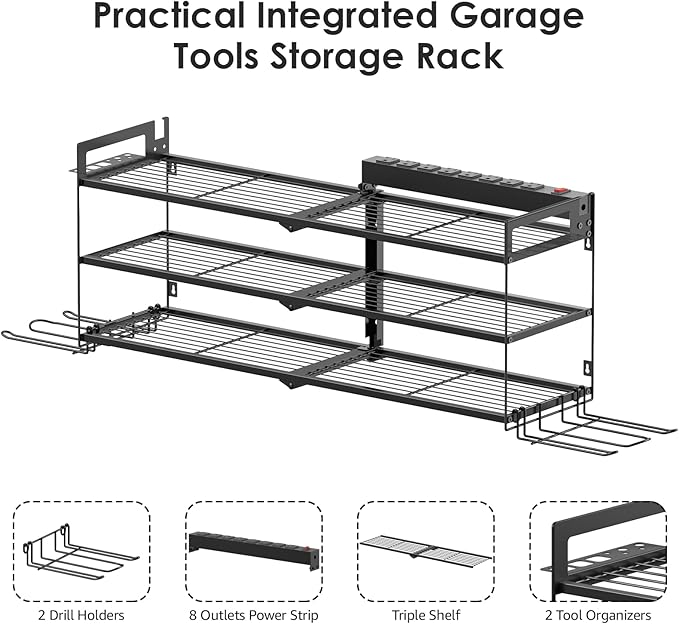 Practical Integrated Garage Tools Storage Rack

2 Drill Holders

8 Outlets Power Strip

Triple Shelf

2 Tool Organizers