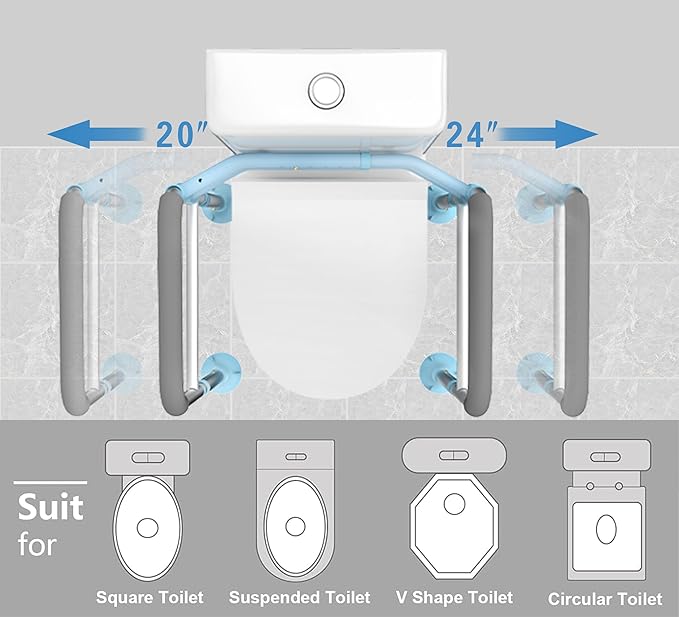 20″

24″

Suit for

Square Toilet

Suspended Toilet

V Shape Toilet

Circular Toilet