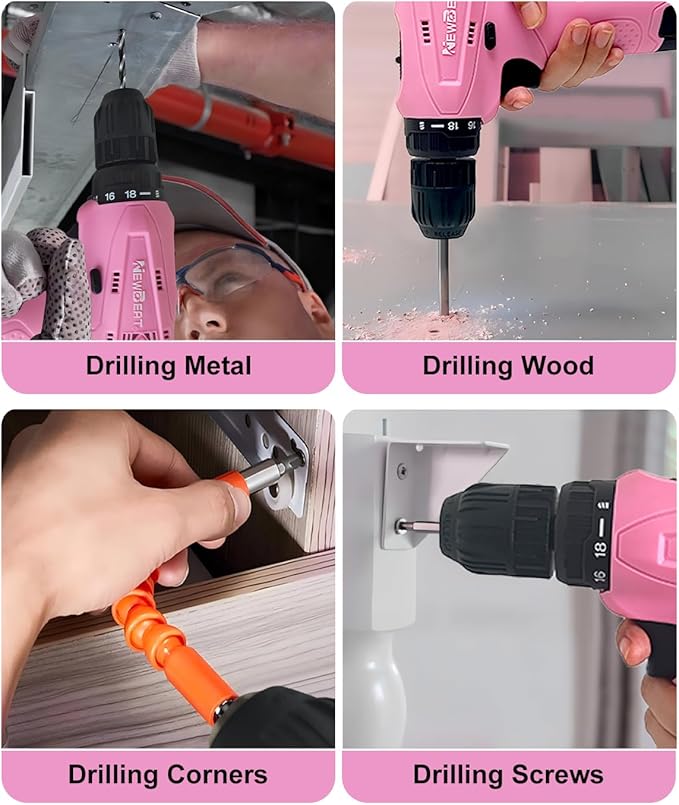 16 18
NEWBEAT
Drilling Metal

NEWBEAT
18 16
Drilling Wood

Drilling Corners

18
16
Drilling Screws