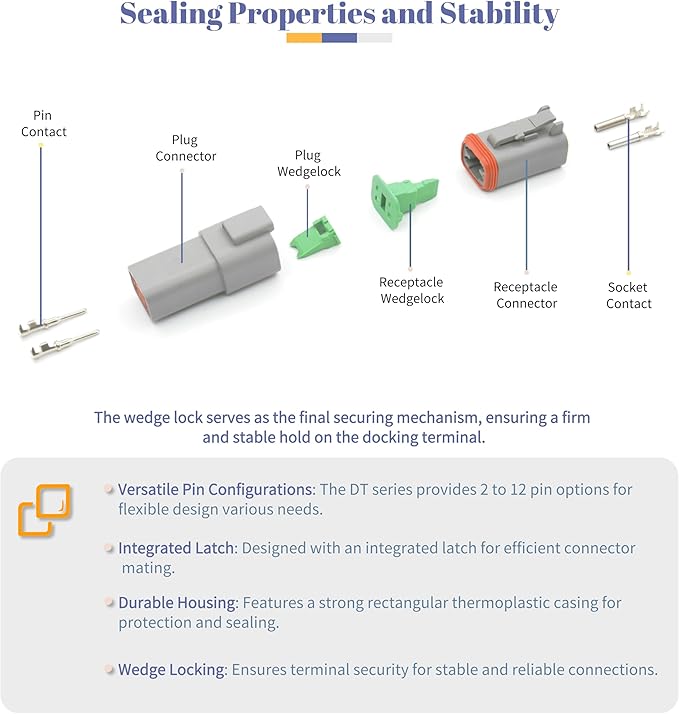 Sealing Properties and Stability

Pin Contact

Plug Connector

Plug Wedgelock

Receptacle Wedgelock

Receptacle Connector

Socket Contact

The wedge lock serves as the final securing mechanism, ensuring a firm and stable hold on the docking terminal.

Versatile Pin Configurations: The DT series provides 2 to 12 pin options for flexible design various needs.

Integrated Latch: Designed with an integrated latch for efficient connector mating.

Durable Housing: Features a strong rectangular thermoplastic casing for protection and sealing.

Wedge Locking: Ensures terminal security for stable and reliable connections.