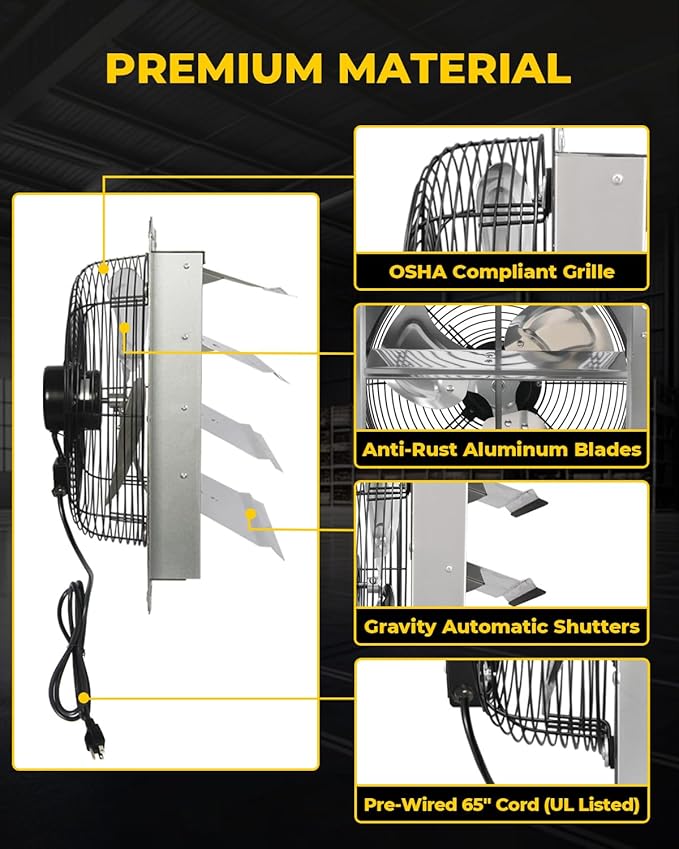 PREMIUM MATERIAL

OSHA Compliant Grille

Anti-Rust Aluminum Blades

Gravity Automatic Shutters

Pre-Wired 65" Cord (UL Listed)