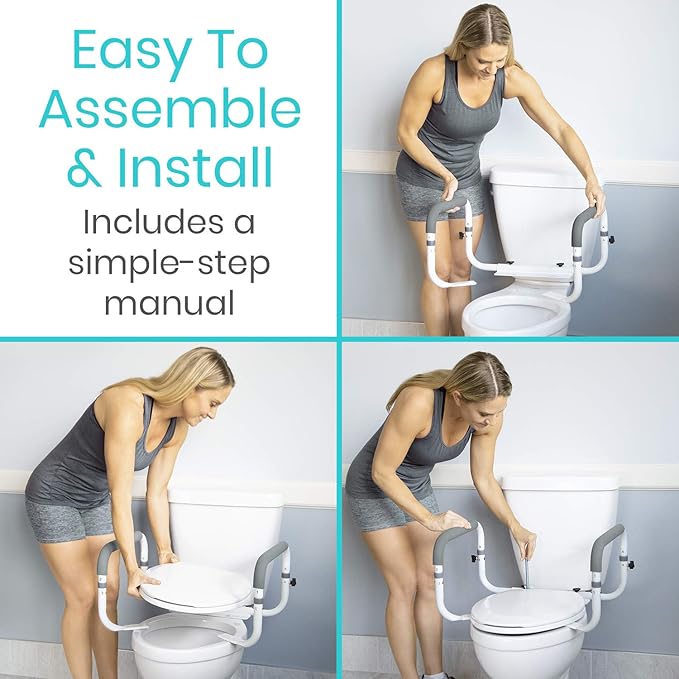 Easy To Assemble & Install

Includes a simple-step manual