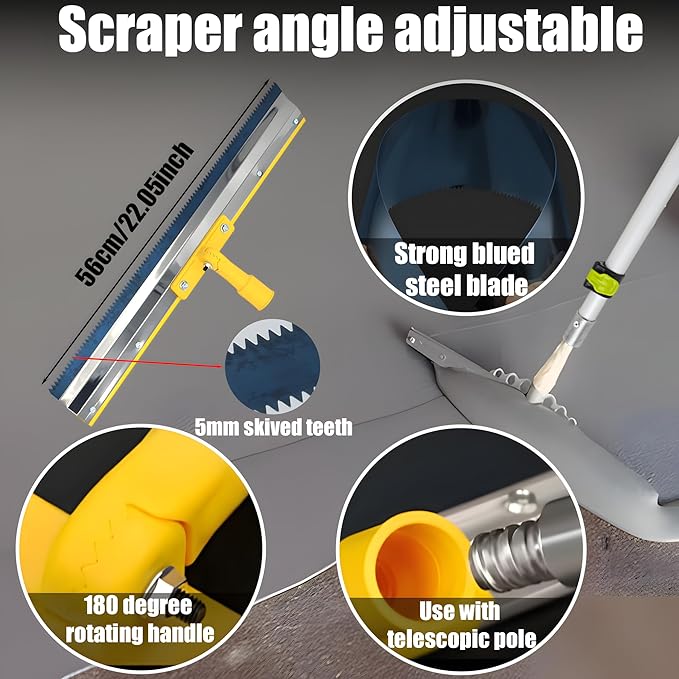 Scraper angle adjustable

56cm/22.05inch

Strong blued steel blade

5mm skived teeth

180 degree rotating handle

Use with telescopic pole