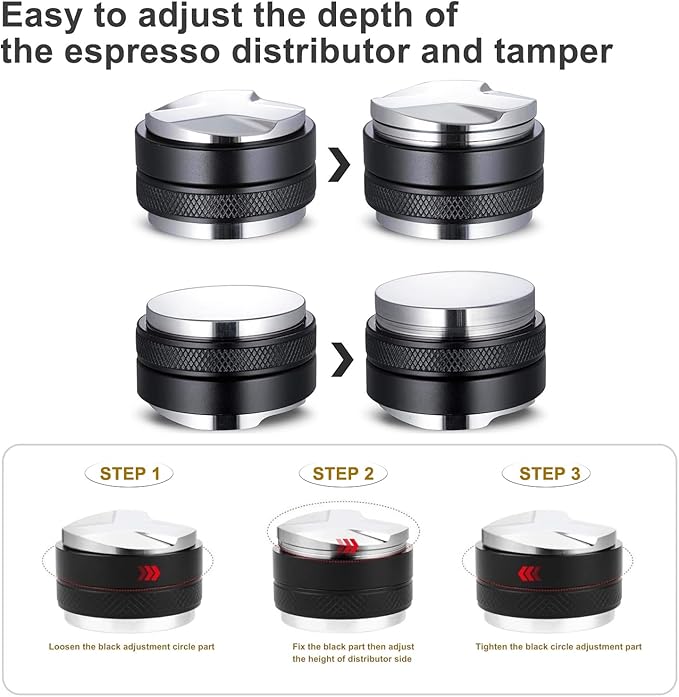 Easy to adjust the depth of the espresso distributor and tamper

STEP 1

Loosen the black adjustment circle part

STEP 2

Fix the black part then adjust the height of distributor side

STEP 3

Tighten the black circle adjustment part