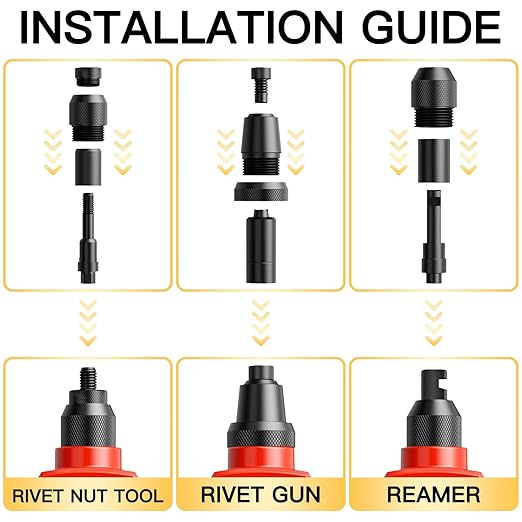 INSTALLATION GUIDE

RIVET NUT TOOL

RIVET GUN

REAMER