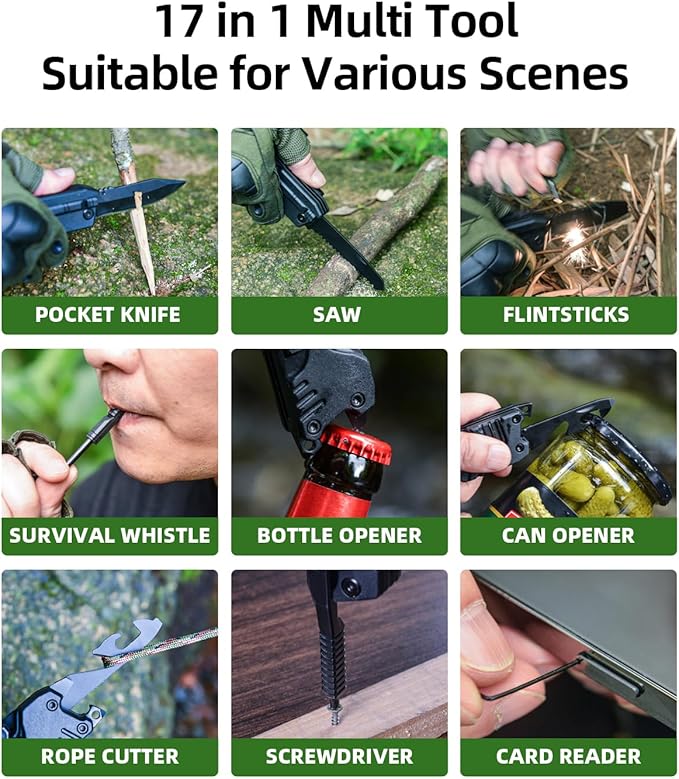 17 in 1 Multi Tool
Suitable for Various Scenes

POCKET KNIFE

SAW

FLINTSTICKS

SURVIVAL WHISTLE

BOTTLE OPENER

CAN OPENER

ROPE CUTTER

SCREWDRIVER

CARD READER