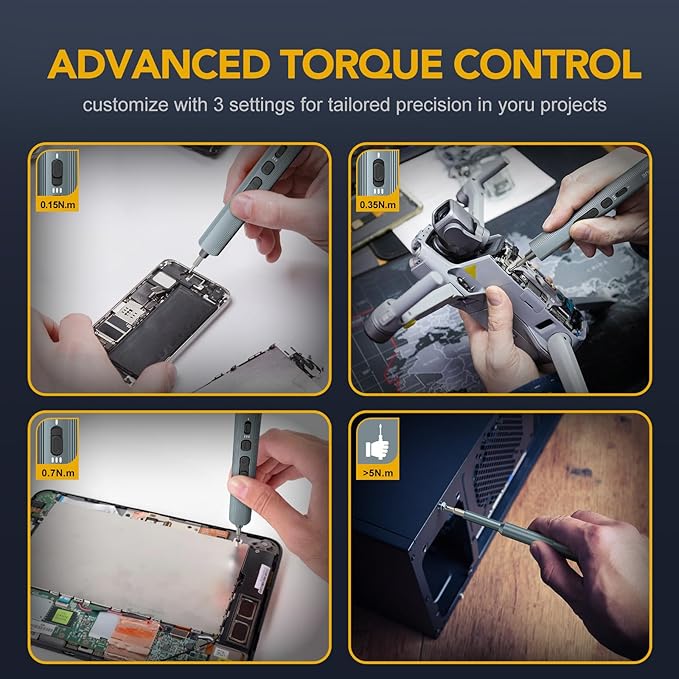 ADVANCED TORQUE CONTROL

customize with 3 settings for tailored precision in yoru projects

0.15N.m

0.35N.m

0.7N.m

>5N.m