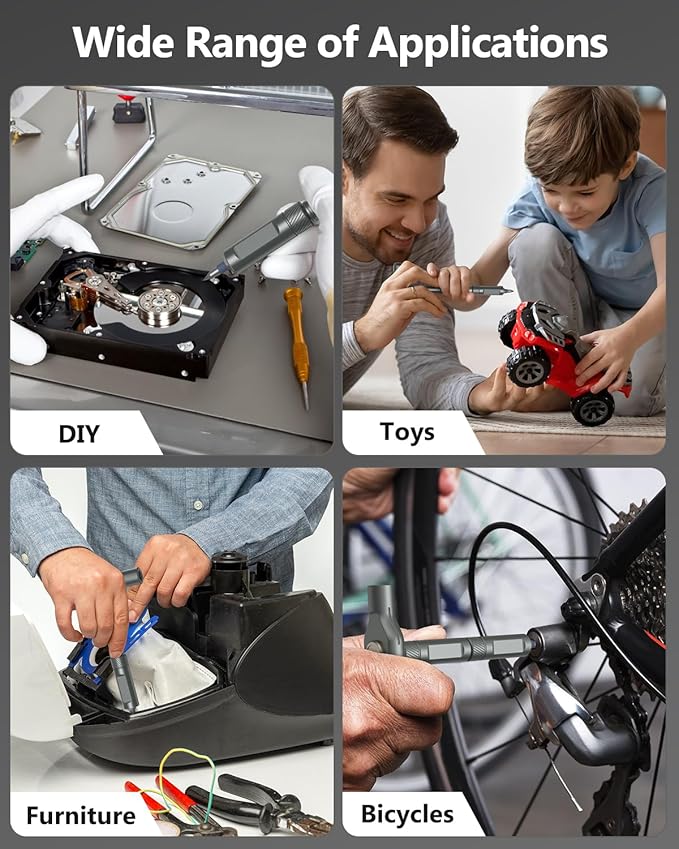 Wide Range of Applications

DIY

Toys

Furniture

Bicycles