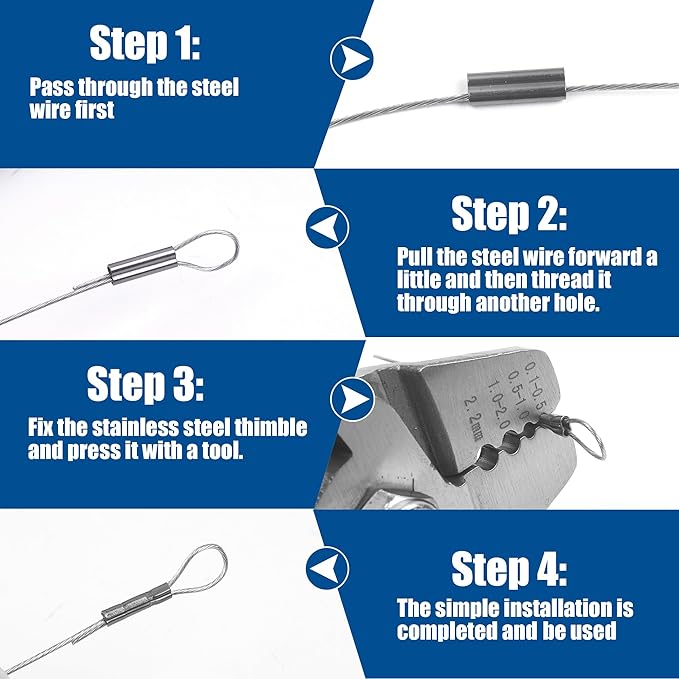 Step 1:

Pass through the steel wire first

Step 2:

Pull the steel wire forward a little and then thread it through another hole.

Step 3:

Fix the stainless steel thimble and press it with a tool.

0.1-0.5
0.5-1.0
1.0-2.0
2.2mm

Step 4:

The simple installation is completed and be used