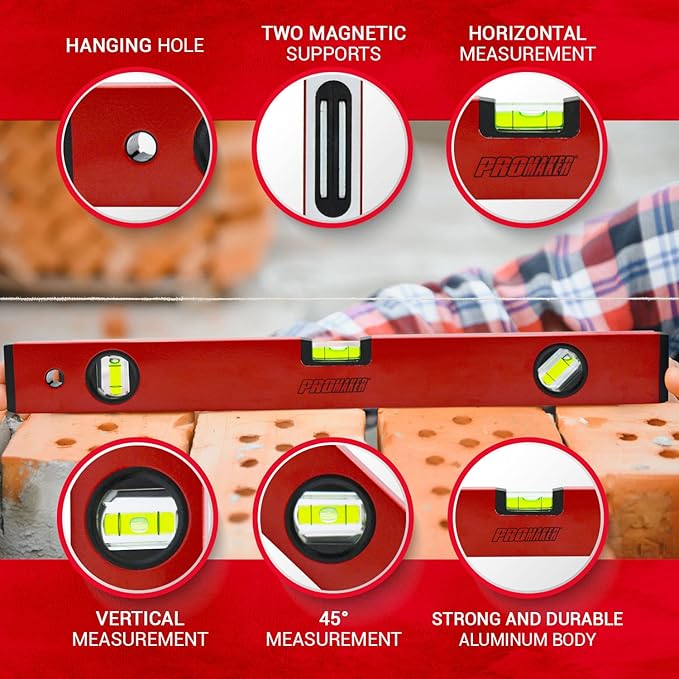 HANGING HOLE

TWO MAGNETIC SUPPORTS

HORIZONTAL MEASUREMENT

PROMAKER

PROMAKER

PROMAKER

VERTICAL MEASUREMENT

45° MEASUREMENT

STRONG AND DURABLE ALUMINUM BODY