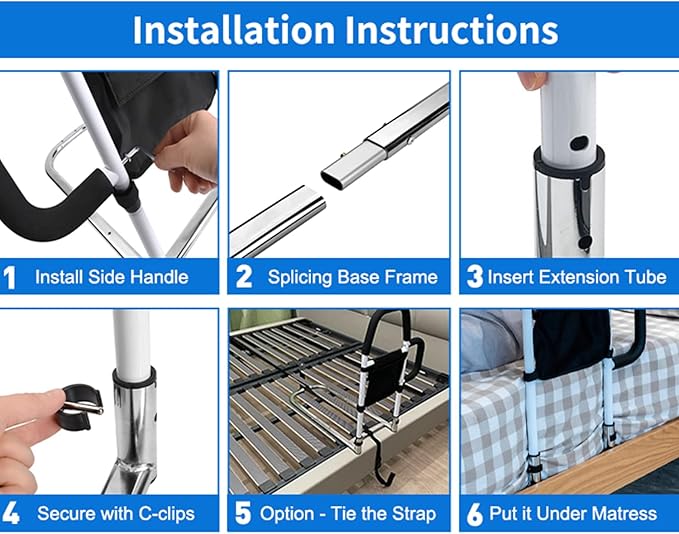 Installation Instructions

1 Install Side Handle

2 Splicing Base Frame

3 Insert Extension Tube

4 Secure with C-clips

5 Option - Tie the Strap

6 Put it Under Matress