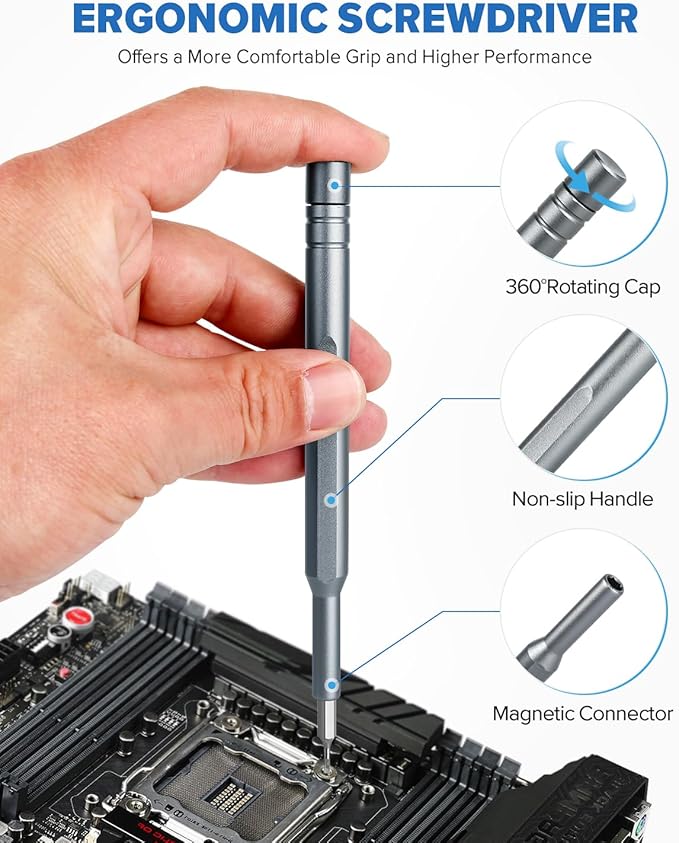 ERGONOMIC SCREWDRIVER

Offers a More Comfortable Grip and Higher Performance

360°Rotating Cap

Non-slip Handle

Magnetic Connector