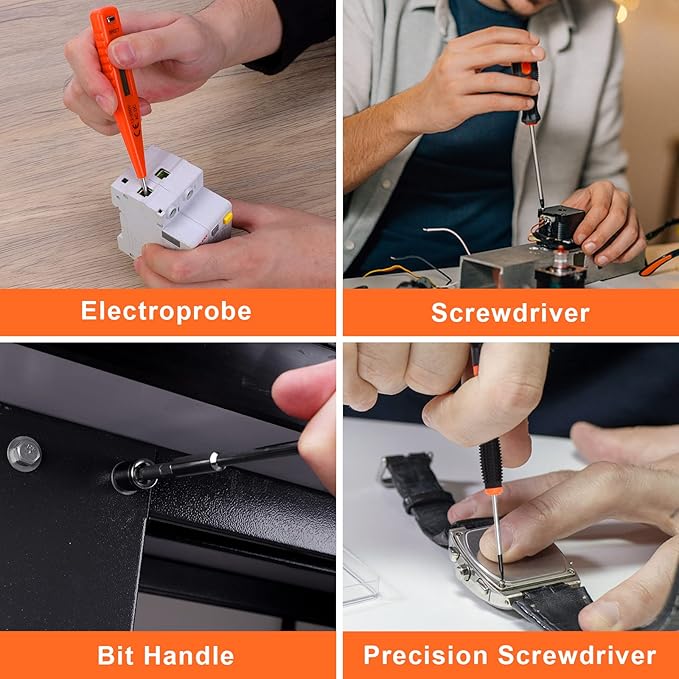 Electroprobe

Screwdriver

Bit Handle

Precision Screwdriver