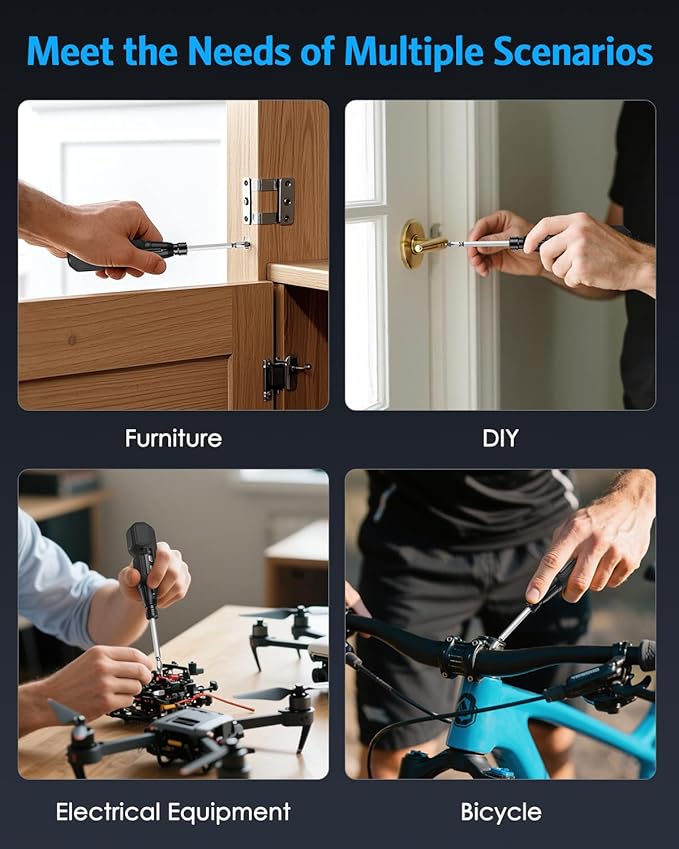 Meet the Needs of Multiple Scenarios

Furniture

DIY

Electrical Equipment

Bicycle