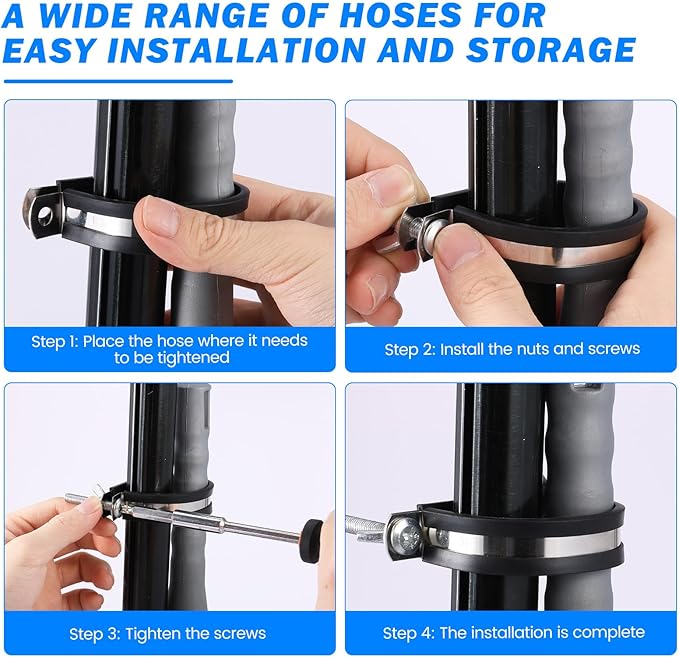 A WIDE RANGE OF HOSES FOR EASY INSTALLATION AND STORAGE

Step 1: Place the hose where it needs to be tightened

Step 2: Install the nuts and screws

Step 3: Tighten the screws

Step 4: The installation is complete