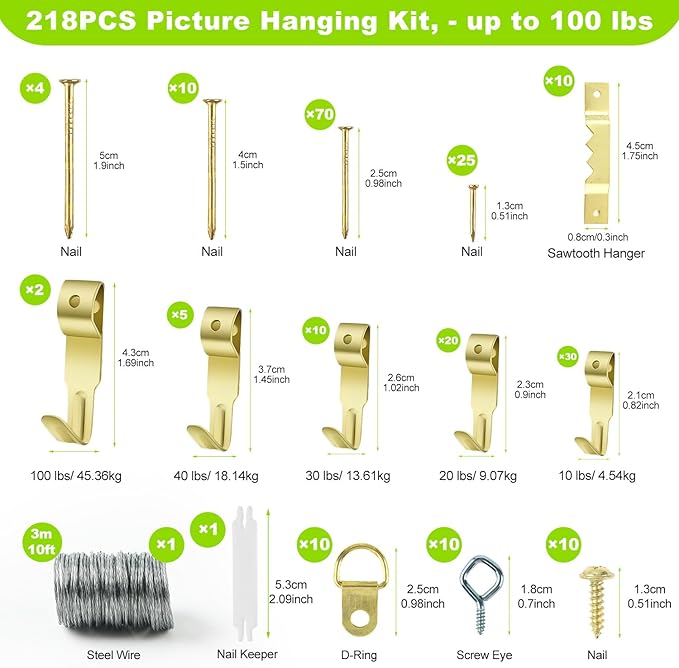 218PCS Picture Hanging Kit, - up to 100 lbs

×4
5cm
1.9inch
Nail

×10
4cm
1.5inch
Nail

×70
2.5cm
0.98inch
Nail

×25
1.3cm
0.51inch
Nail

×10
4.5cm
1.75inch
0.8cm/0.3inch
Sawtooth Hanger

×2
4.3cm
1.69inch
100 lbs/ 45.36kg

×5
3.7cm
1.45inch
40 lbs/ 18.14kg

×10
2.6cm
1.02inch
30 lbs/ 13.61kg

×20
2.3cm
0.9inch
20 lbs/ 9.07kg

×30
2.1cm
0.82inch
10 lbs/ 4.54kg

3m
10ft
×1
Steel Wire

×1
5.3cm
2.09inch
Nail Keeper

×10
2.5cm
0.98inch
D-Ring

×10
1.8cm
0.7inch
Screw Eye

×10
1.3cm
0.51inch
Nail