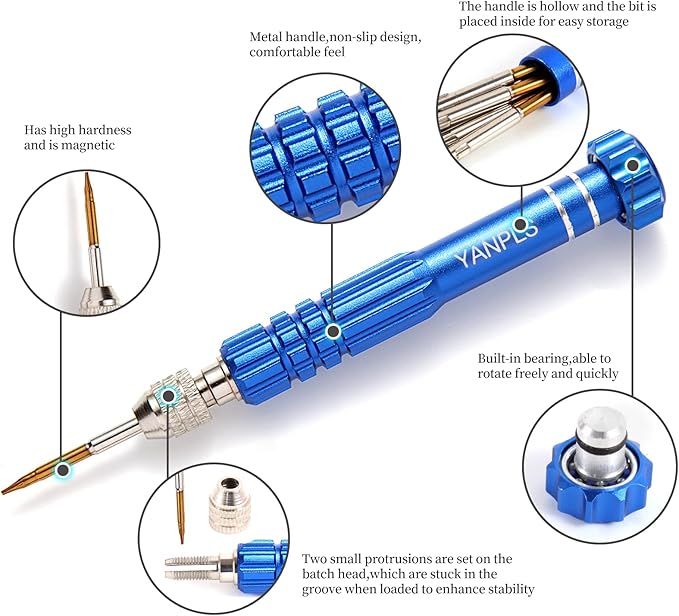 The handle is hollow and the bit is placed inside for easy storage

Metal handle,non-slip design, comfortable feel

Has high hardness and is magnetic

YANPLS

Built-in bearing,able to rotate freely and quickly

Two small protrusions are set on the batch head,which are stuck in the groove when loaded to enhance stability