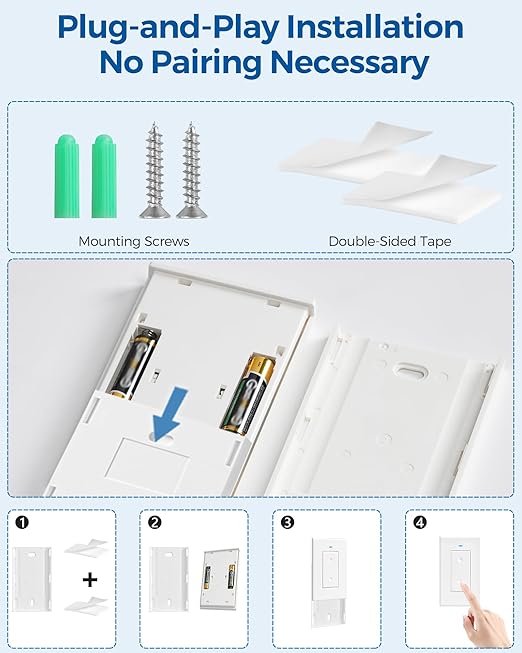 Plug-and-Play Installation
No Pairing Necessary

Mounting Screws

Double-Sided Tape

❶

+

❷

❸

❹