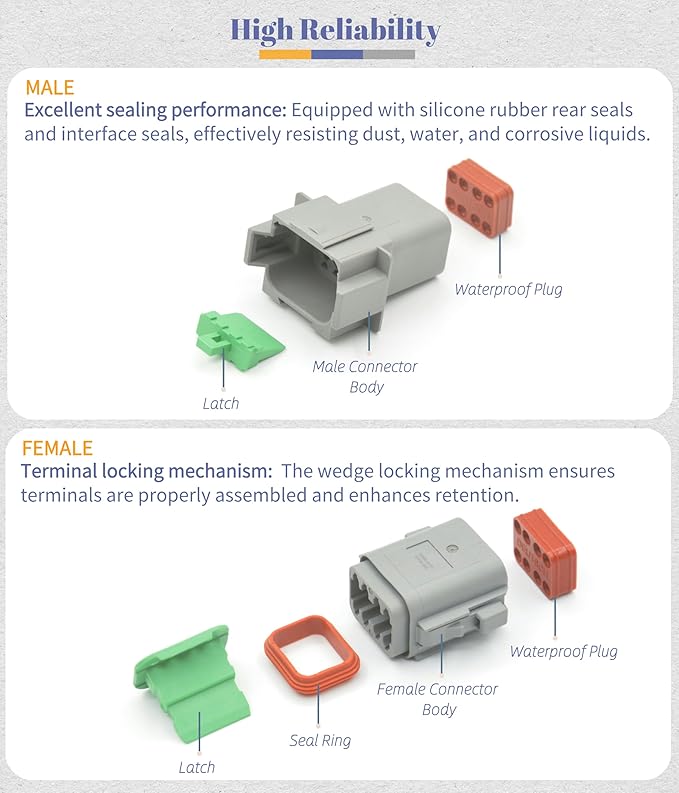 High Reliability

MALE
Excellent sealing performance: Equipped with silicone rubber rear seals and interface seals, effectively resisting dust, water, and corrosive liquids.

Waterproof Plug

Male Connector Body

Latch

FEMALE
Terminal locking mechanism: The wedge locking mechanism ensures terminals are properly assembled and enhances retention.

Waterproof Plug

Female Connector Body

Seal Ring

Latch