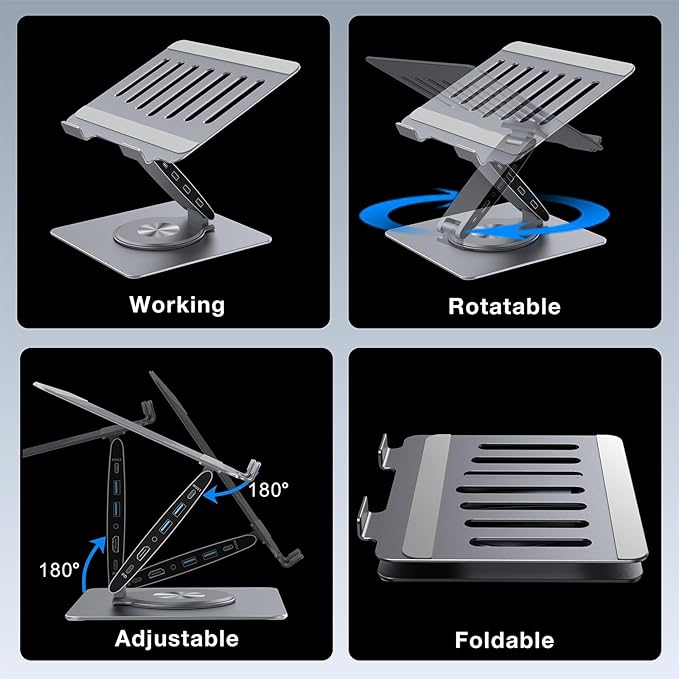 Working

Rotatable

180°

180°

Adjustable

Foldable